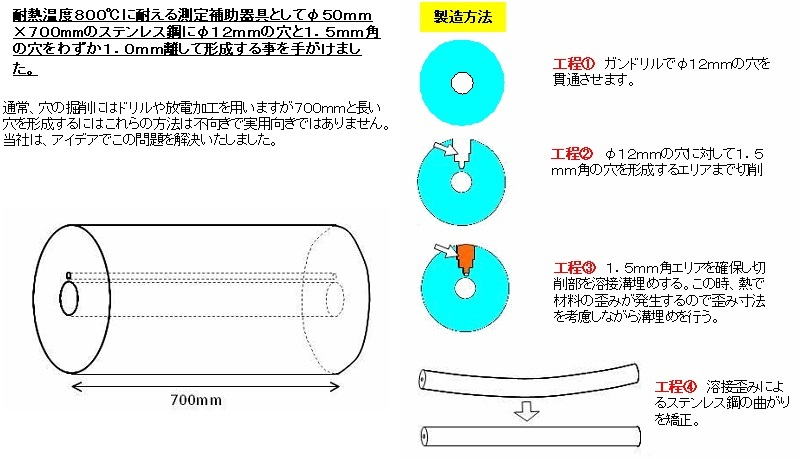 耐熱温度８００℃に耐える測定補助器具としてφ５０mm×７００mmのステンレス鋼にφ１２mmの穴と１．５mm角の穴をわずか１．０mm離して形成する事を手がけました。

通常、穴の掘削にはドリルや放電加工を用いますが700mmと長い穴を形成するにはこれらの方法は不向きで実用向きではありません。当社は、アイデアでこの問題を解決いたしました。

700mm

製造方法

工程① ガンドリルでφ12mmの穴を貫通させます。

工程② φ12mmの穴に対して１．５mm角の穴を形成するエリアまで切削

工程③ １．５mm角エリアを確保し切削部を溶接溝埋めする。この時、熱で材料の歪みが発生するので歪み寸法を考慮しながら溝埋めを行う。

工程④ 溶接歪みによるステンレス鋼の曲がりを矯正。